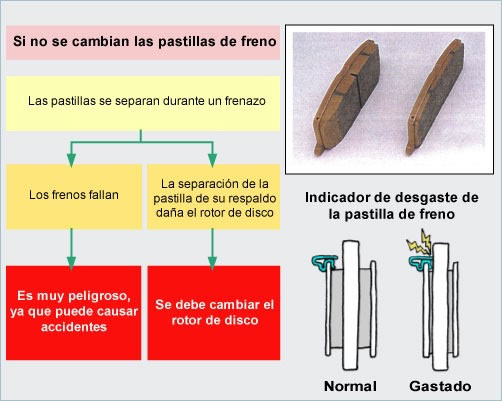 Si no se cambian las pastillas de freno

Las pastillas se separan durante un frenazo

Los frenos fallan

La separación de la pastilla de su respaldo daña el rotor de disco

Es muy peligroso, ya que puede causar accidentes

Se debe cambiar el rotor de disco

Indicador de desgaste de la pastilla de freno

Normal

Gastado