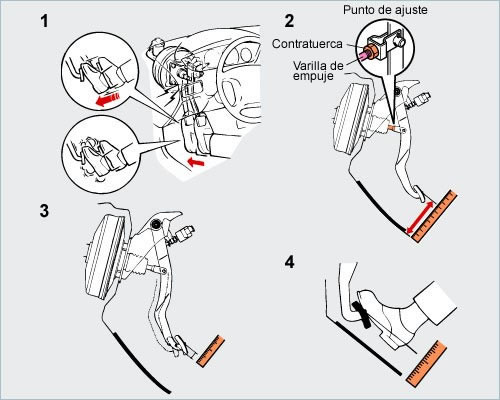 1

2

Punto de ajuste

Contratuerca

Varilla de empuje

3

4