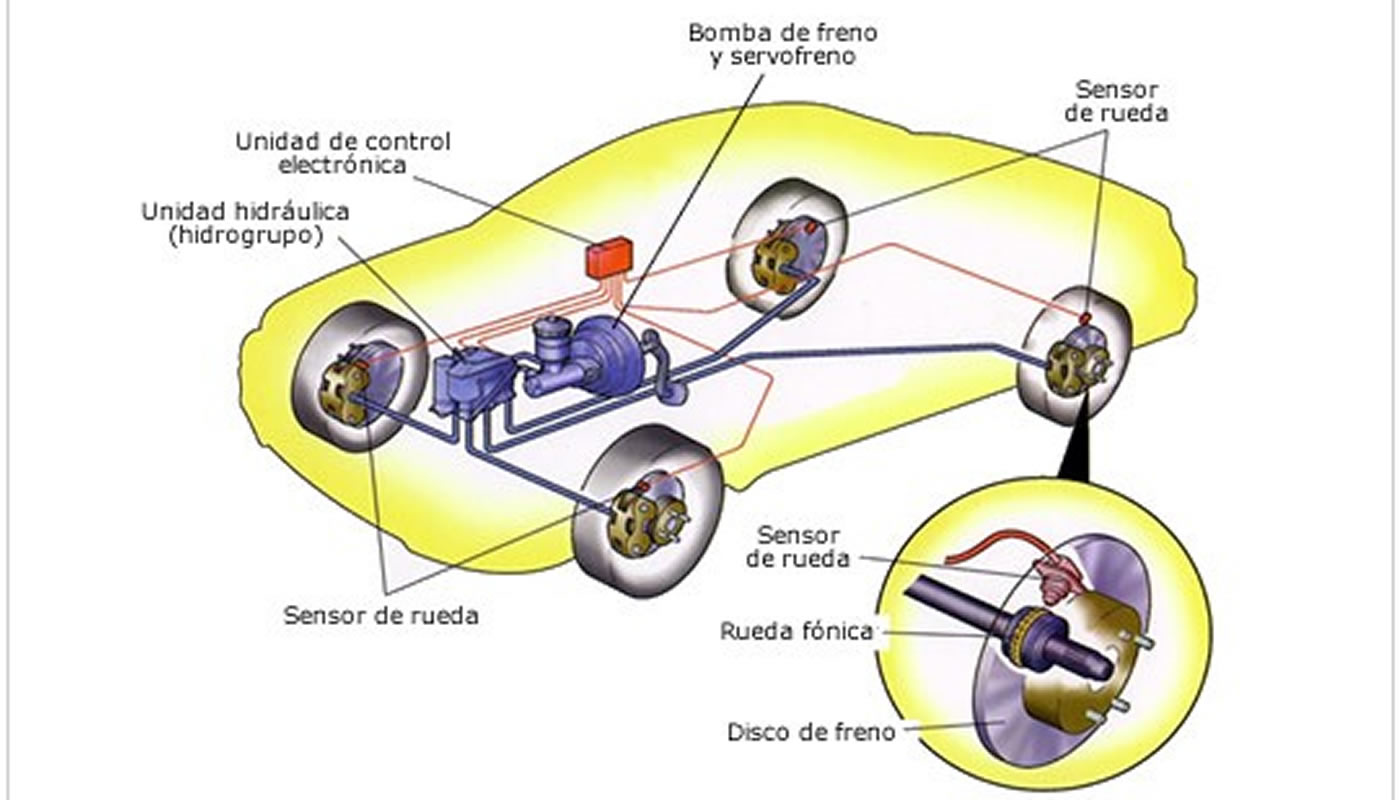 Bomba de freno y servofreno

Sensor de rueda

Unidad de control electrónica

Unidad hidráulica (hidrogrupo)

Sensor de rueda

Sensor de rueda

Rueda fónica

Disco de freno