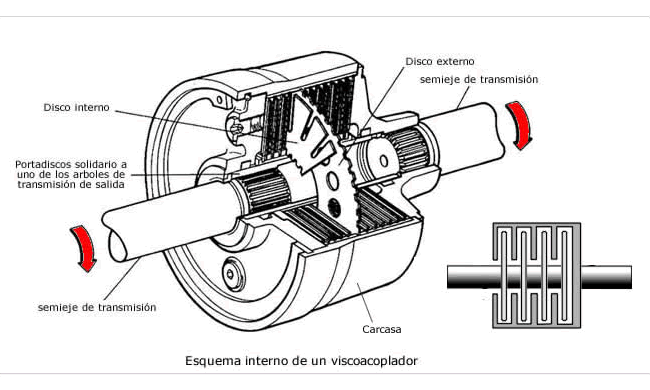 Disco externo

semieje de transmisión

Disco interno

Portadiscos solidario a uno de los arboles de transmisión de salida

semieje de transmisión

Carcasa

Esquema interno de un viscoacoplador