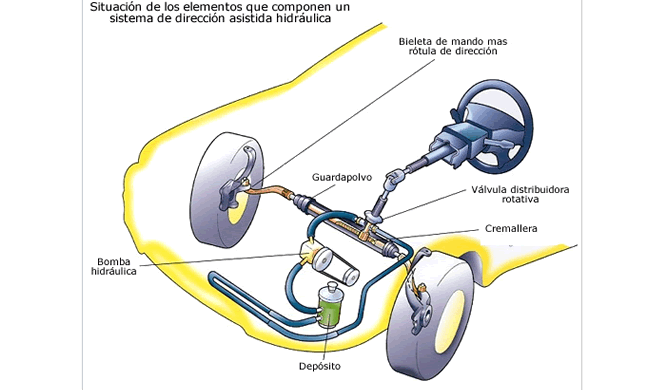 Situación de los elementos que componen un sistema de dirección asistida hidráulica

Bieleta de mando mas rótula de dirección

Guardapolvo

Válvula distribuidora rotativa

Cremallera

Bomba hidráulica

Depósito